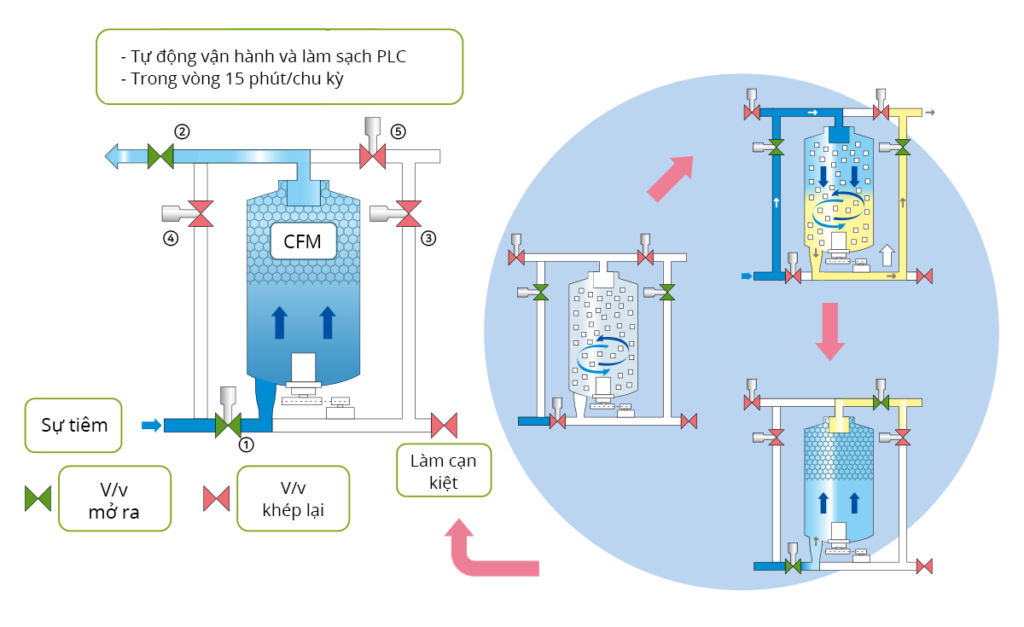 - Tự động vận hành và làm sạch PLC
- Trong vòng 15 phút/chu kỳ

②

⑤

④

③

CFM

Sự tiêm

①

Làm cạn kiệt

V/v mở ra

V/v khép lại